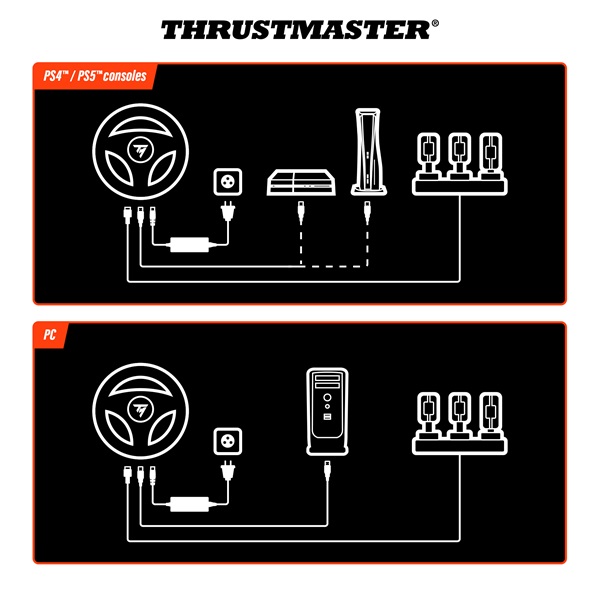 THRUSTMASTER®

PS4™ / PS5™ consoles

PC