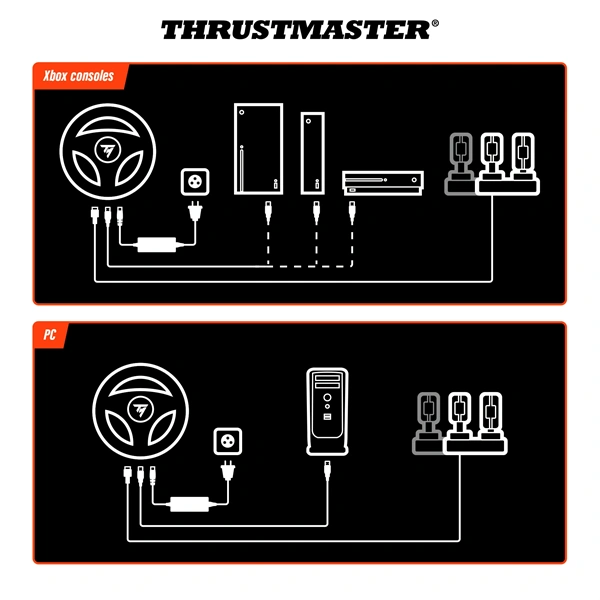 THRUSTMASTER®

Xbox consoles

PC