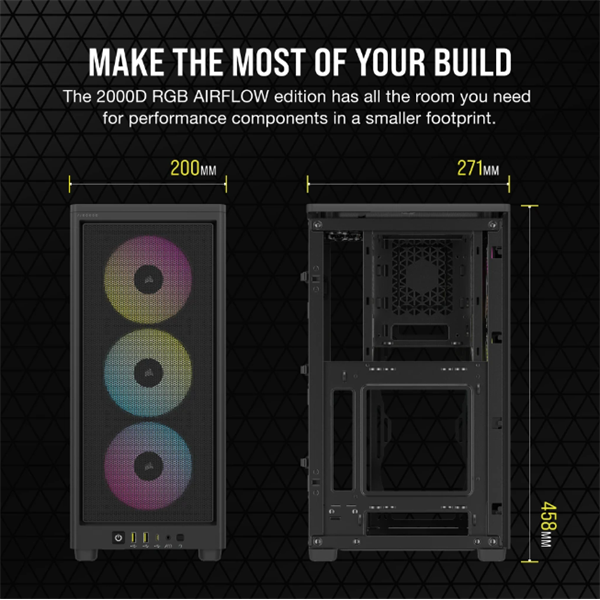 MAKE THE MOST OF YOUR BUILD
The 2000D RGB AIRFLOW edition has all the room you need for performance components in a smaller footprint.

200MM

271MM

458MM