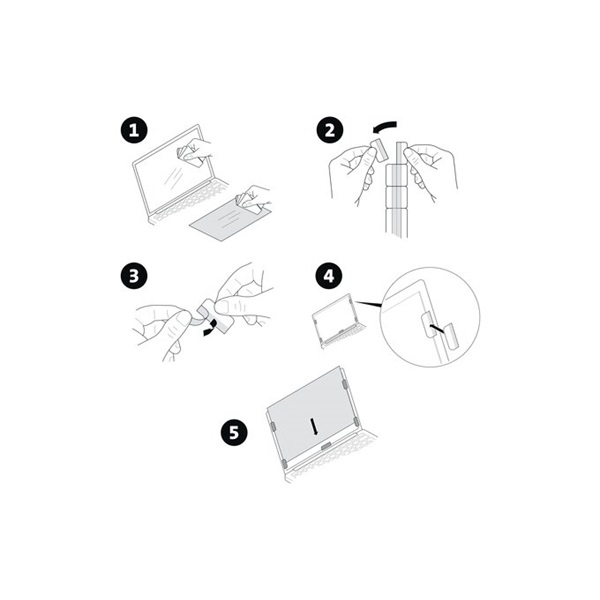 1
2
3
4
5