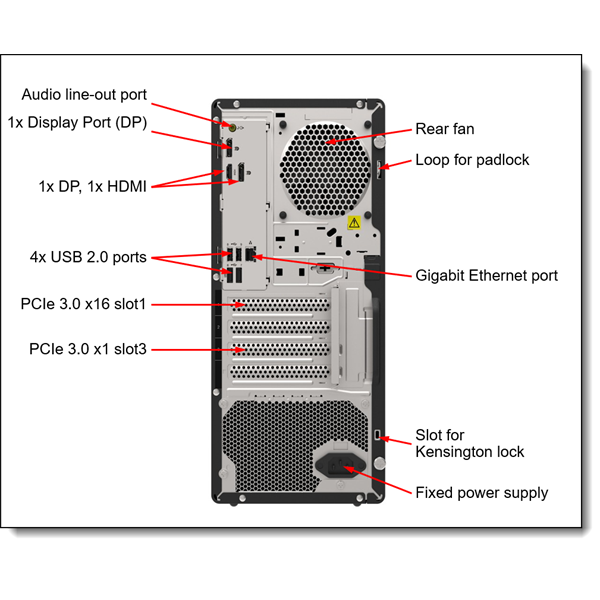 Audio line-out port

1x Display Port (DP)

1x DP, 1x HDMI

4x USB 2.0 ports

PCIe 3.0 x16 slot1

PCIe 3.0 x1 slot3

Rear fan

Loop for padlock

Gigabit Ethernet port

Slot for Kensington lock

Fixed power supply