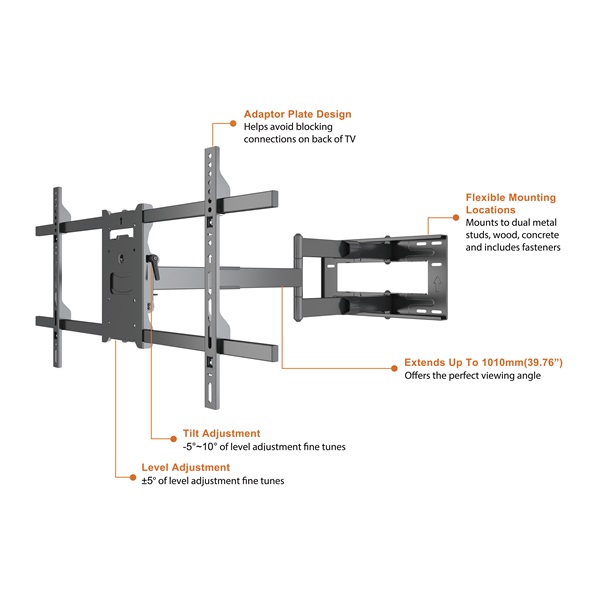 Adaptor Plate Design
Helps avoid blocking connections on back of TV

Flexible Mounting Locations
Mounts to dual metal studs, wood, concrete and includes fasteners

Extends Up To 1010mm(39.76")
Offers the perfect viewing angle

Tilt Adjustment
-5°~10° of level adjustment fine tunes

Level Adjustment
±5° of level adjustment fine tunes