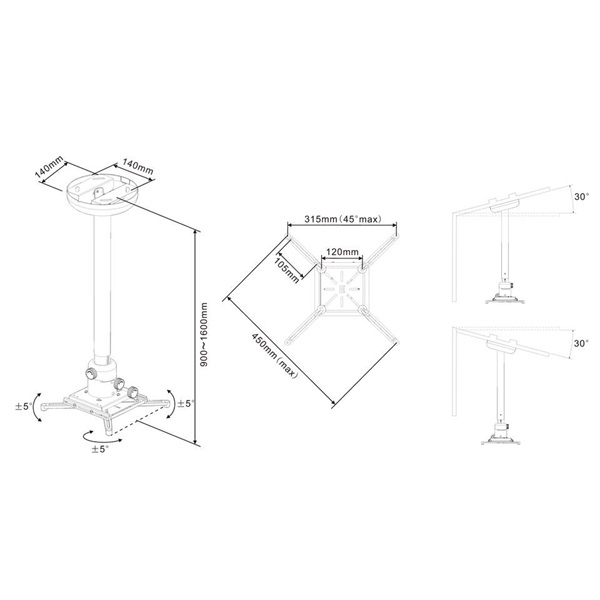 140mm
140mm
900~1600mm
±5°
±5°
±5°
315mm (45°max)
120mm
105mm
450mm (max)
30°
30°