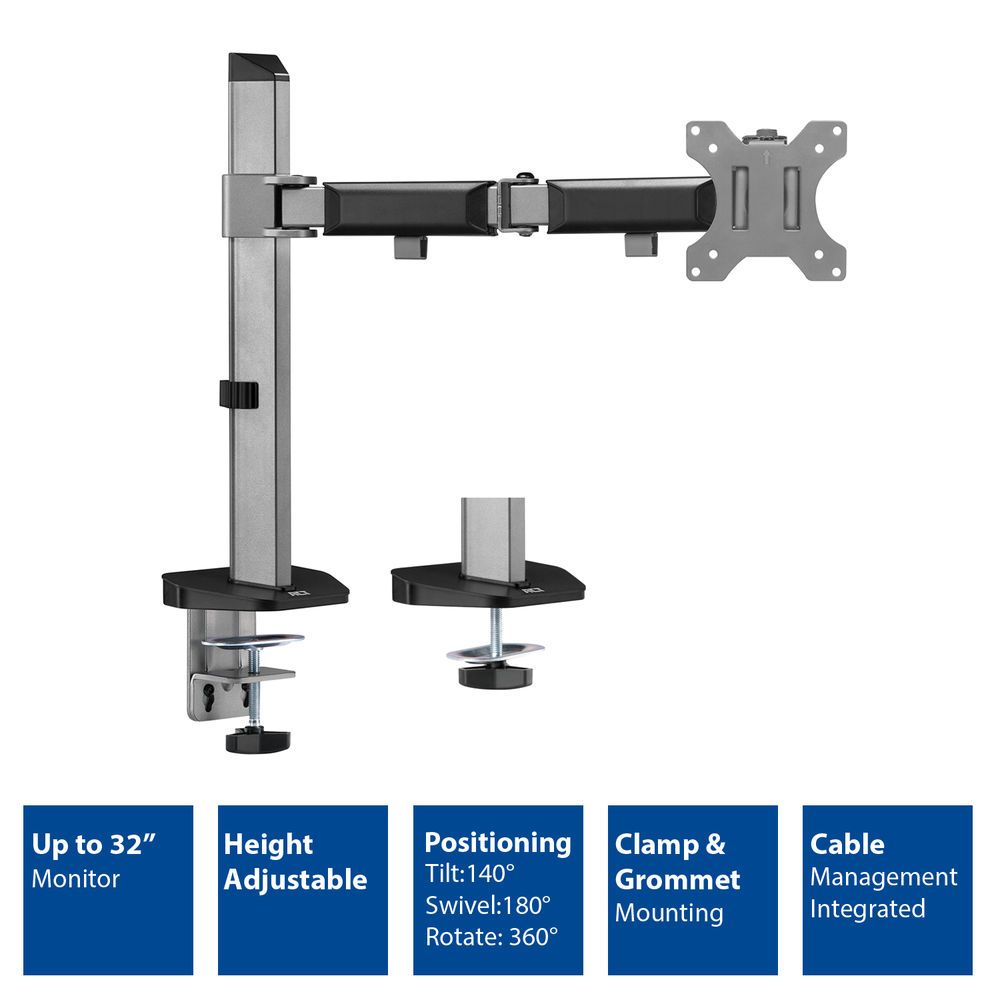 ACT

ACT

Up to 32”
Monitor

Height
Adjustable

Positioning
Tilt:140°
Swivel:180°
Rotate: 360°

Clamp &
Grommet
Mounting

Cable
Management
Integrated