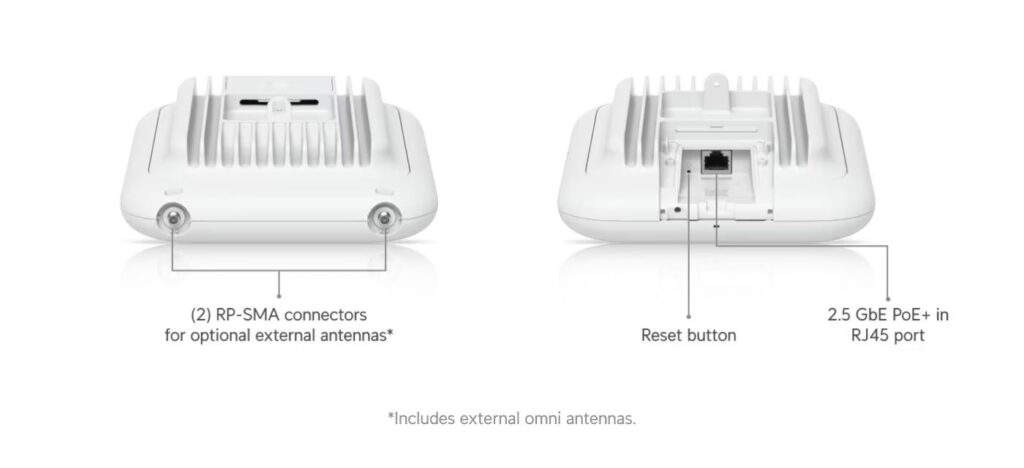 (2) RP-SMA connectors for optional external antennas*

Reset button

2.5 GbE PoE+ in RJ45 port

*Includes external omni antennas.