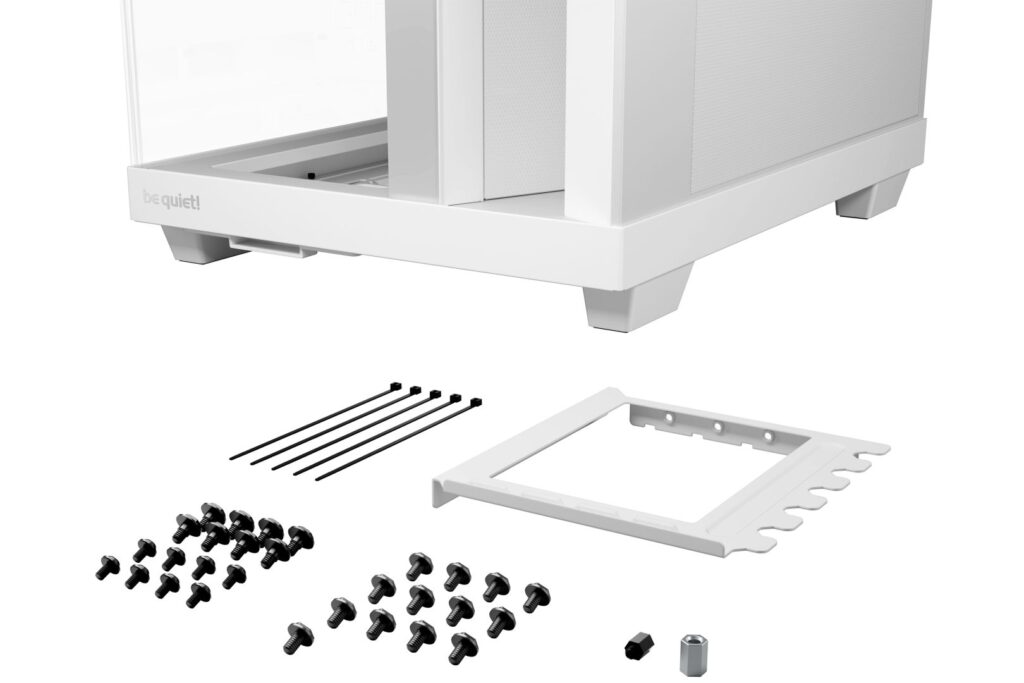 be quiet!